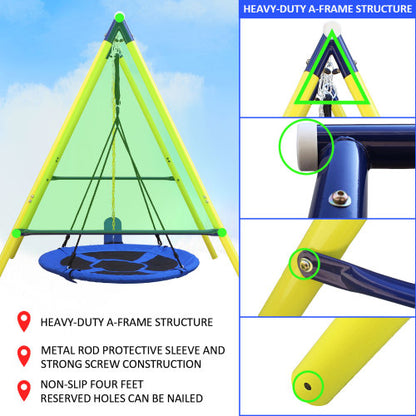 HEAVY-DUTY A-FRAME STRUCTURE

HEAVY-DUTY A-FRAME STRUCTURE

METAL ROD PROTECTIVE SLEEVE AND STRONG SCREW CONSTRUCTION

NON-SLIP FOUR FEET RESERVED HOLES CAN BE NAILED