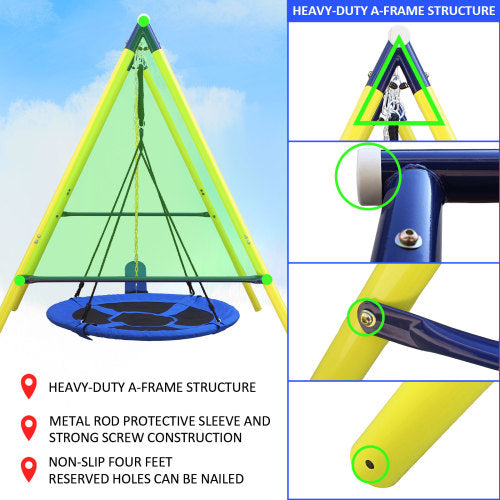 HEAVY-DUTY A-FRAME STRUCTURE

HEAVY-DUTY A-FRAME STRUCTURE

METAL ROD PROTECTIVE SLEEVE AND STRONG SCREW CONSTRUCTION

NON-SLIP FOUR FEET RESERVED HOLES CAN BE NAILED