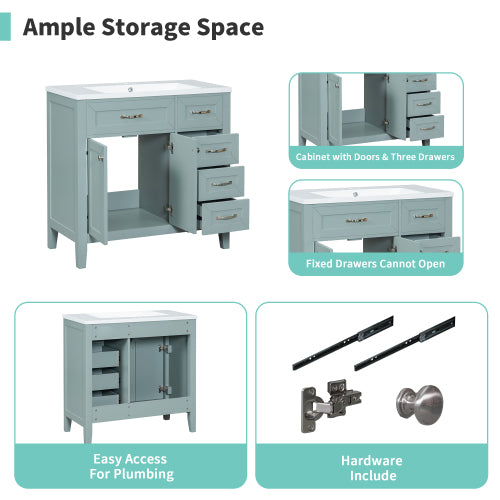 Ample Storage Space

Cabinet with Doors & Three Drawers

Fixed Drawers Cannot Open

Easy Access For Plumbing

Hardware Include