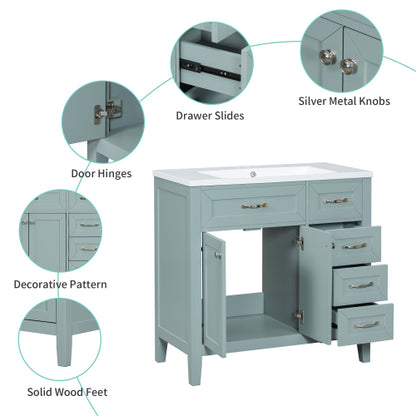 Drawer Slides

Silver Metal Knobs

Door Hinges

Decorative Pattern

Solid Wood Feet