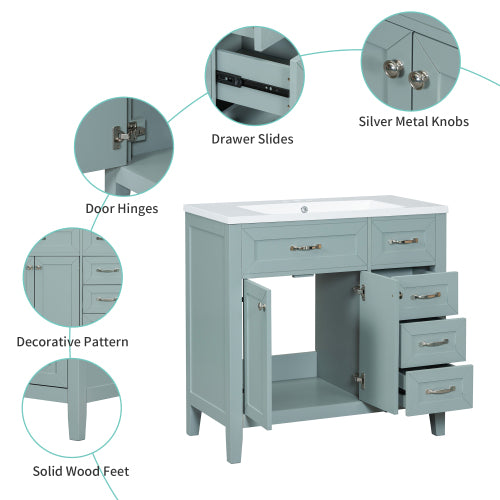 Drawer Slides

Silver Metal Knobs

Door Hinges

Decorative Pattern

Solid Wood Feet