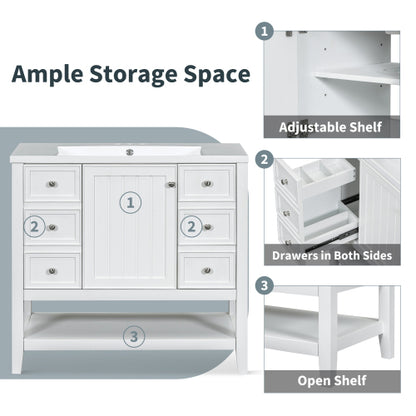 Ample Storage Space

1

2

2

3

1

Adjustable Shelf

2

Drawers in Both Sides

3

Open Shelf