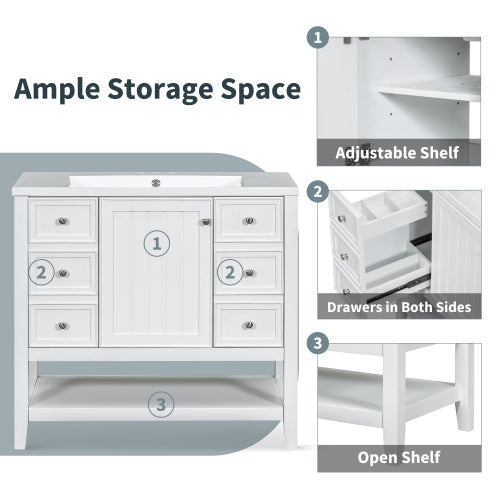 Ample Storage Space

1

2

2

3

1

Adjustable Shelf

2

Drawers in Both Sides

3

Open Shelf