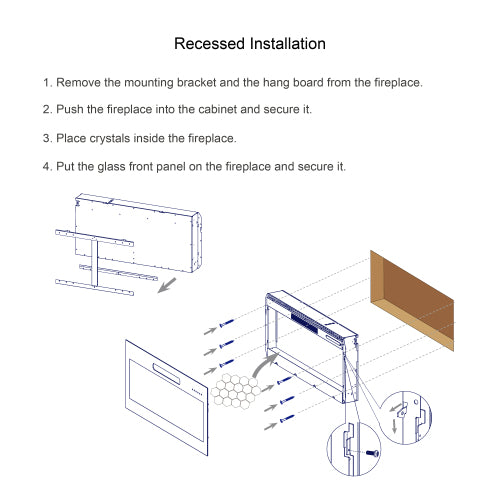 Recessed Installation

1. Remove the mounting bracket and the hang board from the fireplace.

2. Push the fireplace into the cabinet and secure it.

3. Place crystals inside the fireplace.

4. Put the glass front panel on the fireplace and secure it.