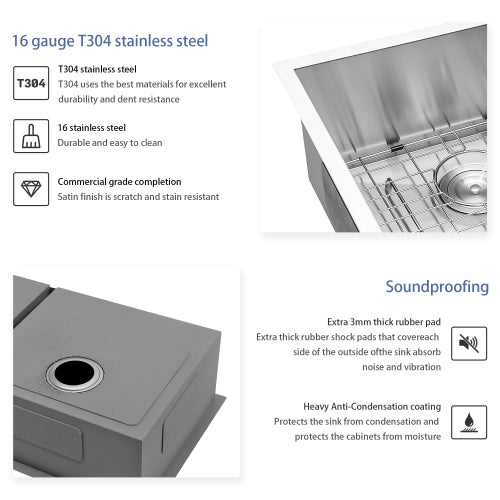 16 gauge T304 stainless steel

T304

T304 stainless steel
T304 uses the best materials for excellent durability and dent resistance

16 stainless steel
Durable and easy to clean

Commercial grade completion
Satin finish is scratch and stain resistant

Soundproofing

Extra 3mm thick rubber pad
Extra thick rubber shock pads that covereach side of the outside ofthe sink absorb noise and vibration

Heavy Anti-Condensation coating
Protects the sink from condensation and protects the cabinets from moisture