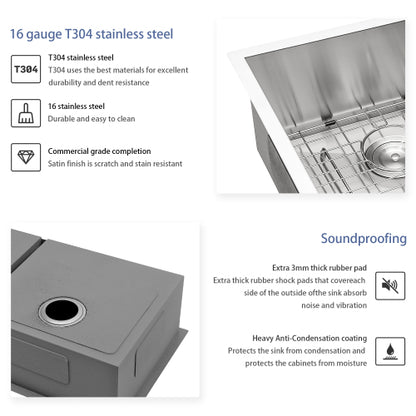 16 gauge T304 stainless steel

T304

T304 stainless steel
T304 uses the best materials for excellent durability and dent resistance

16 stainless steel
Durable and easy to clean

Commercial grade completion
Satin finish is scratch and stain resistant

Soundproofing

Extra 3mm thick rubber pad
Extra thick rubber shock pads that covereach side of the outside ofthe sink absorb noise and vibration

Heavy Anti-Condensation coating
Protects the sink from condensation and protects the cabinets from moisture