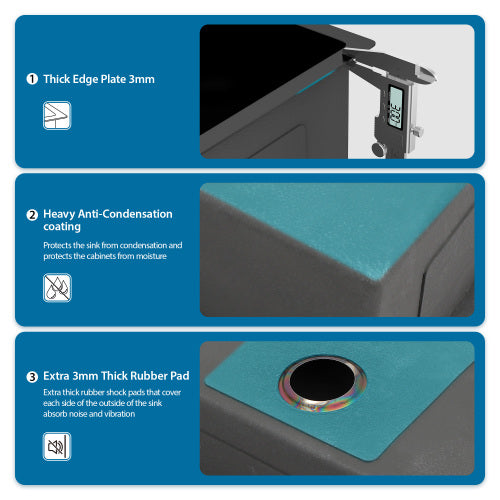 1 Thick Edge Plate 3mm

3.00

2 Heavy Anti-Condensation coating

Protects the sink from condensation and protects the cabinets from moisture

3 Extra 3mm Thick Rubber Pad

Extra thick rubber shock pads that cover each side of the outside of the sink absorb noise and vibration