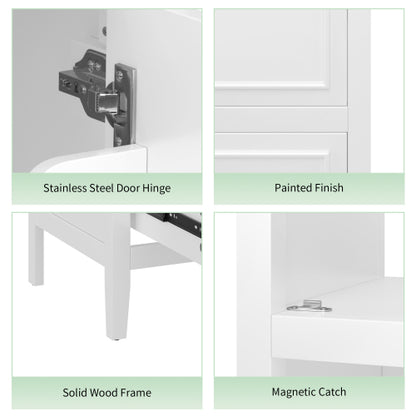 Stainless Steel Door Hinge

Painted Finish

Solid Wood Frame

Magnetic Catch