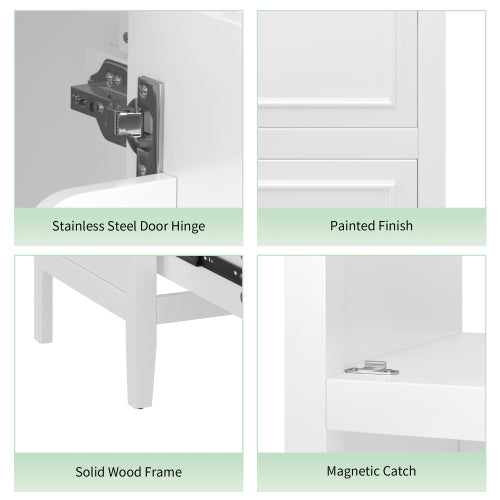 Stainless Steel Door Hinge

Painted Finish

Solid Wood Frame

Magnetic Catch