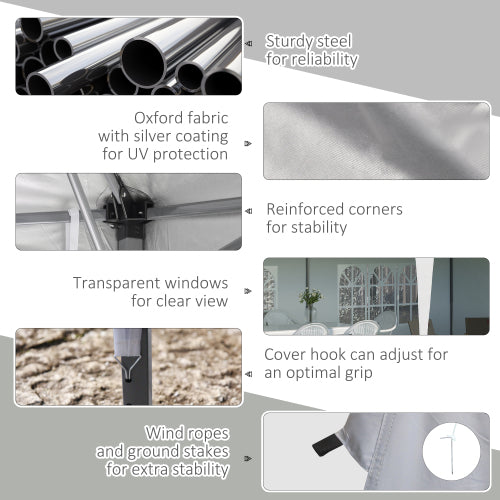 Sturdy steel for reliability

Oxford fabric with silver coating for UV protection

Reinforced corners for stability

Transparent windows for clear view

Cover hook can adjust for an optimal grip

Wind ropes and ground stakes for extra stability