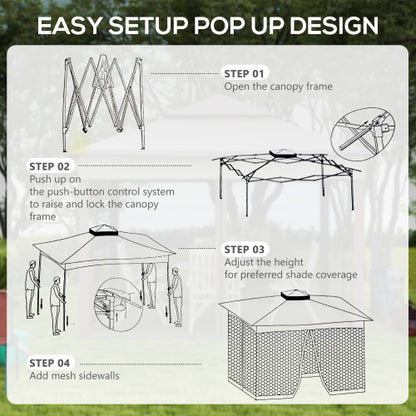 EASY SETUP POP UP DESIGN

STEP 01
Open the canopy frame

STEP 02
Push up on the push-button control system to raise and lock the canopy frame

STEP 03
Adjust the height for preferred shade coverage

STEP 04
Add mesh sidewalls