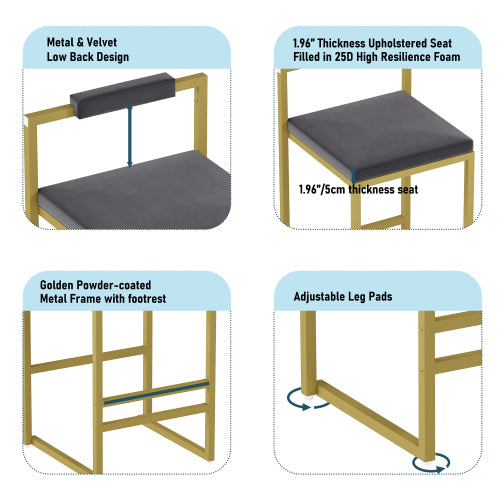 Metal & Velvet
Low Back Design

1.96" Thickness Upholstered Seat
Filled in 25D High Resilience Foam

1.96"/5cm thickness seat

Golden Powder-coated
Metal Frame with footrest

Adjustable Leg Pads