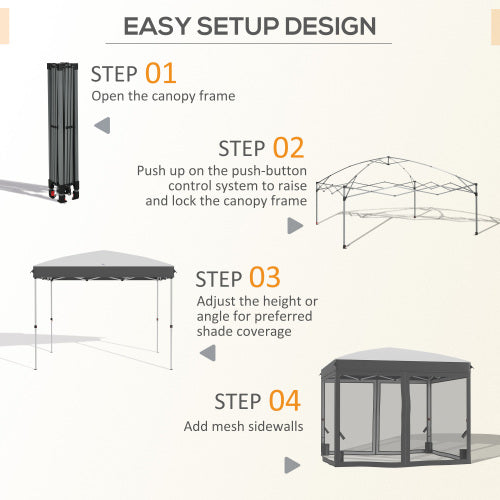 EASY SETUP DESIGN

STEP 01
Open the canopy frame

STEP 02
Push up on the push-button control system to raise and lock the canopy frame

STEP 03
Adjust the height or angle for preferred shade coverage

STEP 04
Add mesh sidewalls