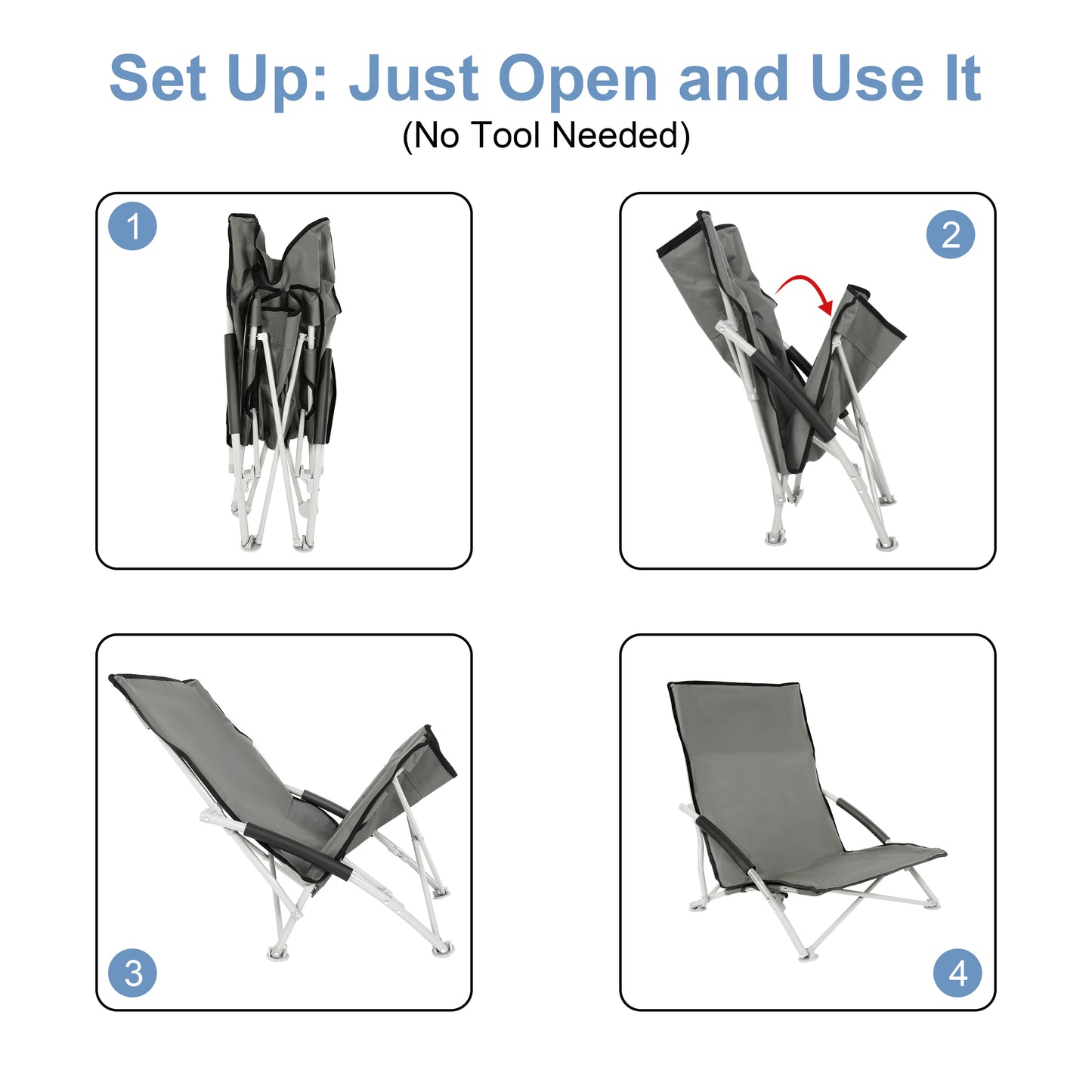 Set Up: Just Open and Use It
(No Tool Needed)

1

2

3

4