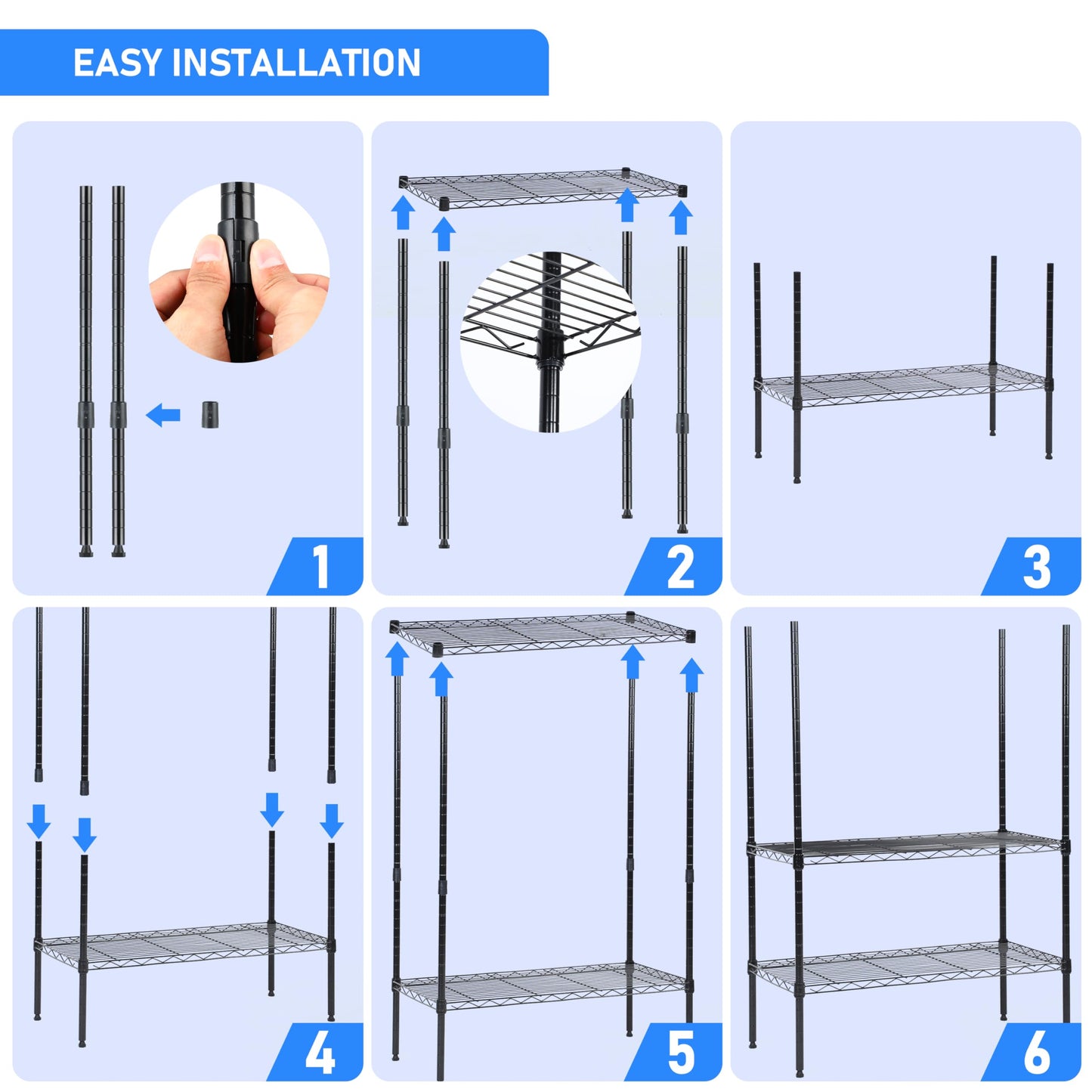 EASY INSTALLATION

1

2

3

4

5

6