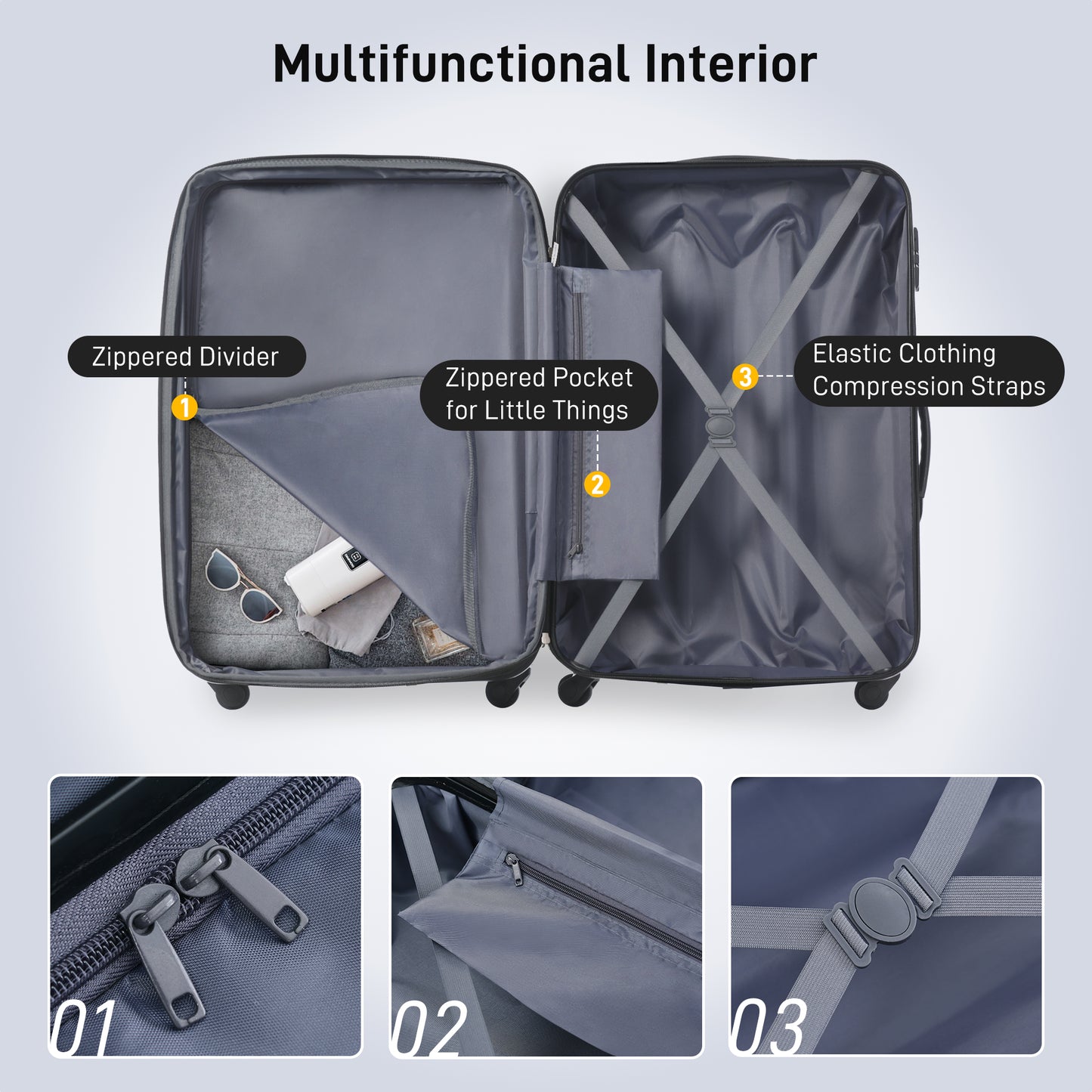 Multifunctional Interior

Zippered Divider
1

Zippered Pocket for Little Things
2

3
Elastic Clothing Compression Straps

01

02

03