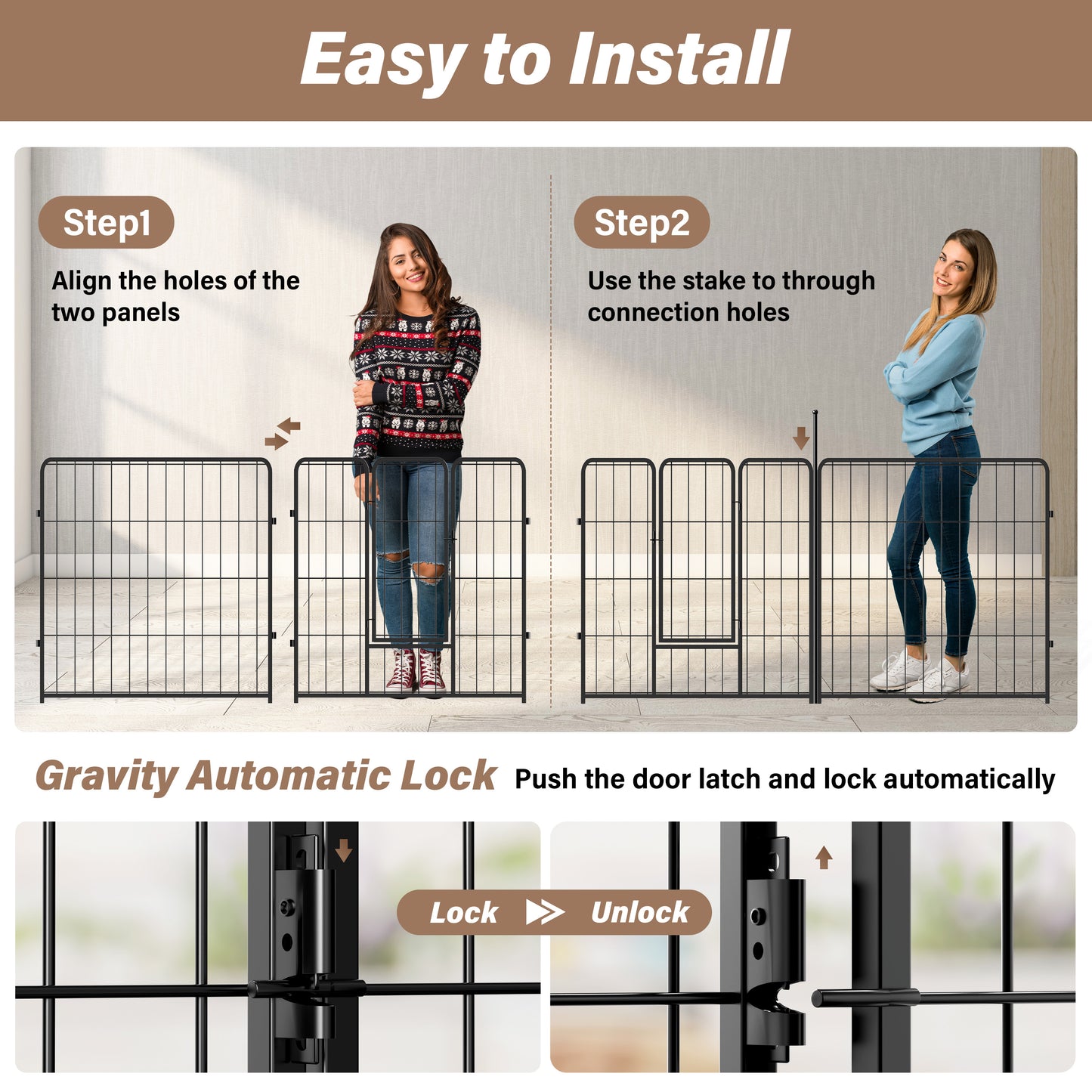 Easy to Install

Step1

Align the holes of the two panels

Step2

Use the stake to through connection holes

Gravity Automatic Lock

Push the door latch and lock automatically

Lock

Unlock