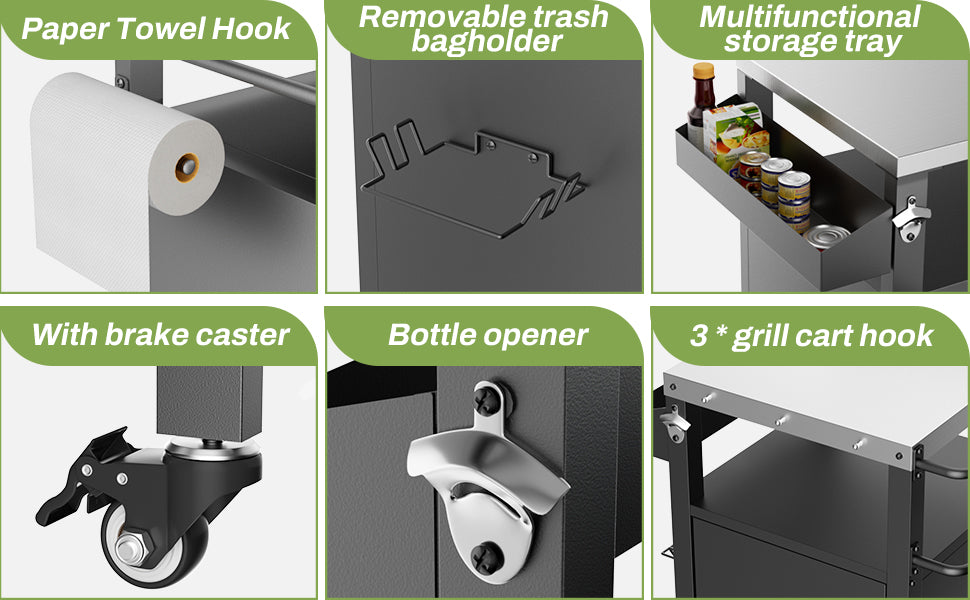 Paper Towel Hook

Removable trash bagholder

Multifunctional storage tray

With brake caster

Bottle opener

3 * grill cart hook